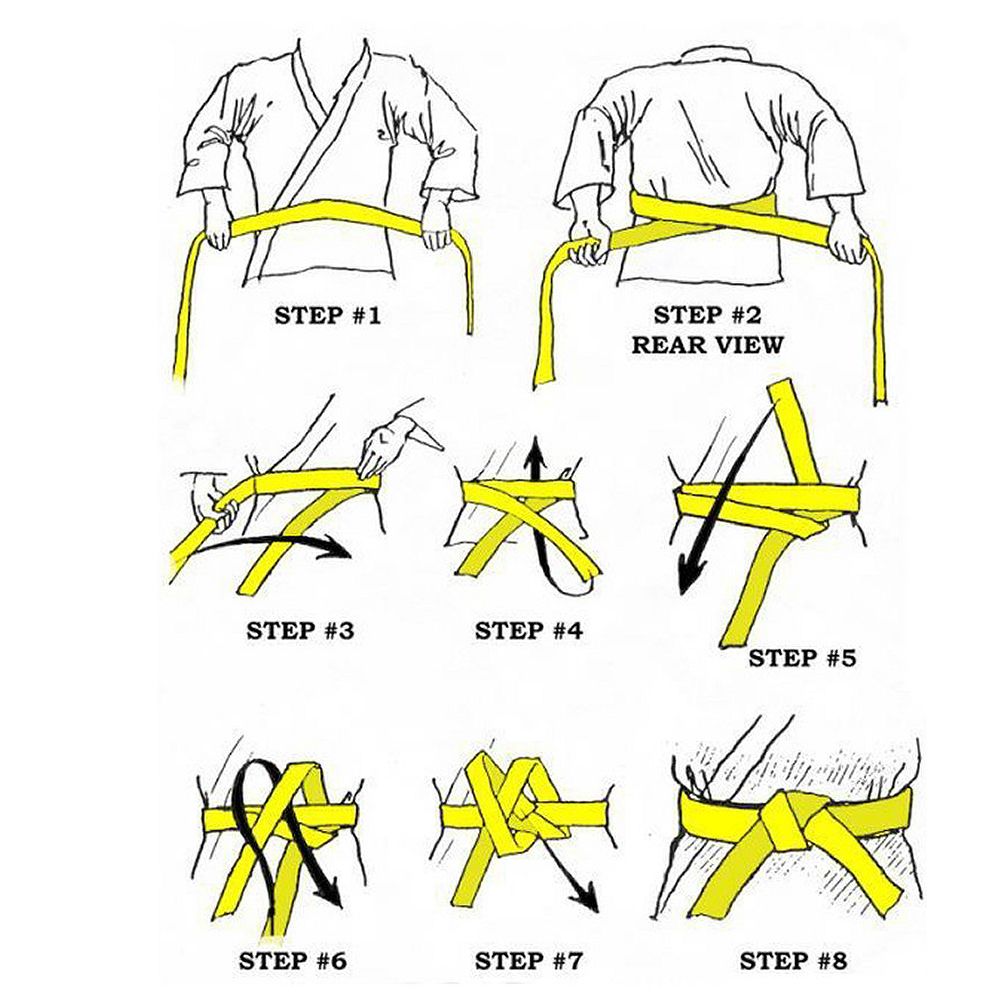 STEP #1

STEP #2
REAR VIEW

STEP #3

STEP #4

STEP #5

STEP #6

STEP #7

STEP #8